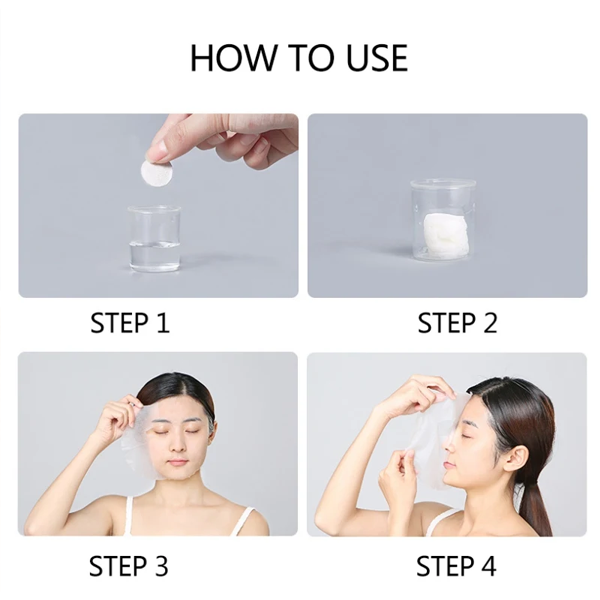 HOW TO USE

STEP 1

STEP 2

STEP 3

STEP 4